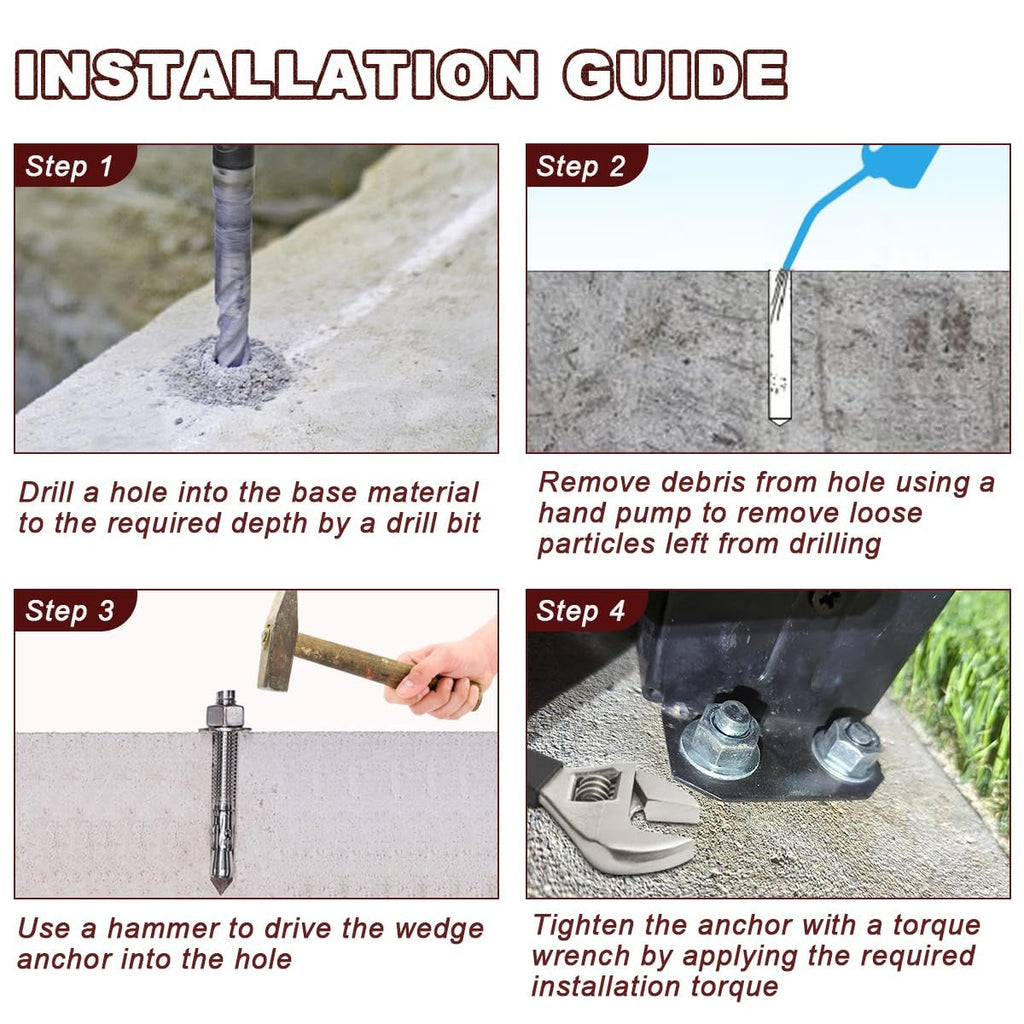 INSTALLATION GUIDE

Step 1

Drill a hole into the base material to the required depth by a drill bit

Step 2

Remove debris from hole using a hand pump to remove loose particles left from drilling

Step 3

Use a hammer to drive the wedge anchor into the hole

Step 4

Tighten the anchor with a torque wrench by applying the required installation torque